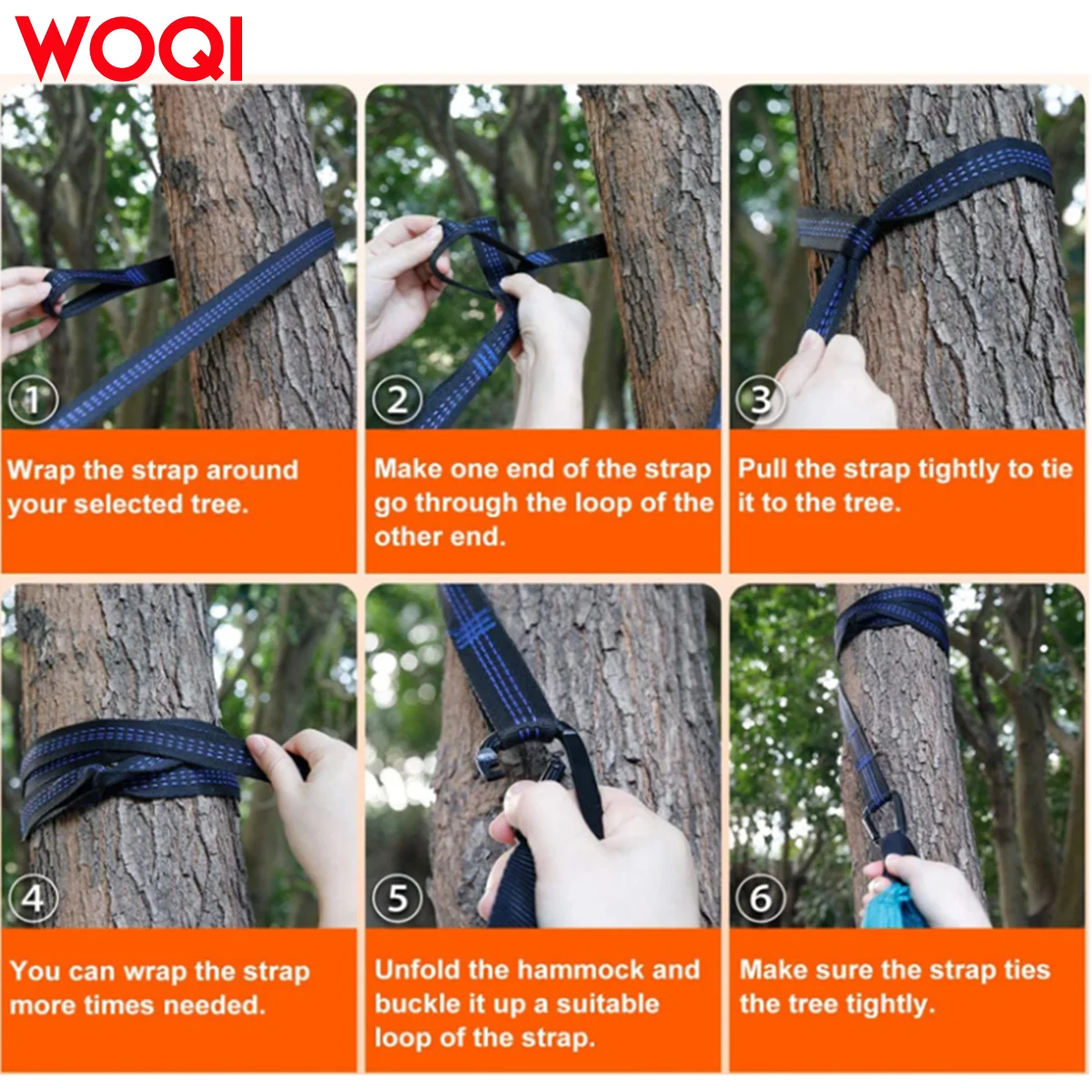 WOQI

1
Wrap the strap around your selected tree.

2
Make one end of the strap go through the loop of the other end.

3
Pull the strap tightly to tie it to the tree.

4
You can wrap the strap more times needed.

5
Unfold the hammock and buckle it up a suitable loop of the strap.

6
Make sure the strap ties the tree tightly.