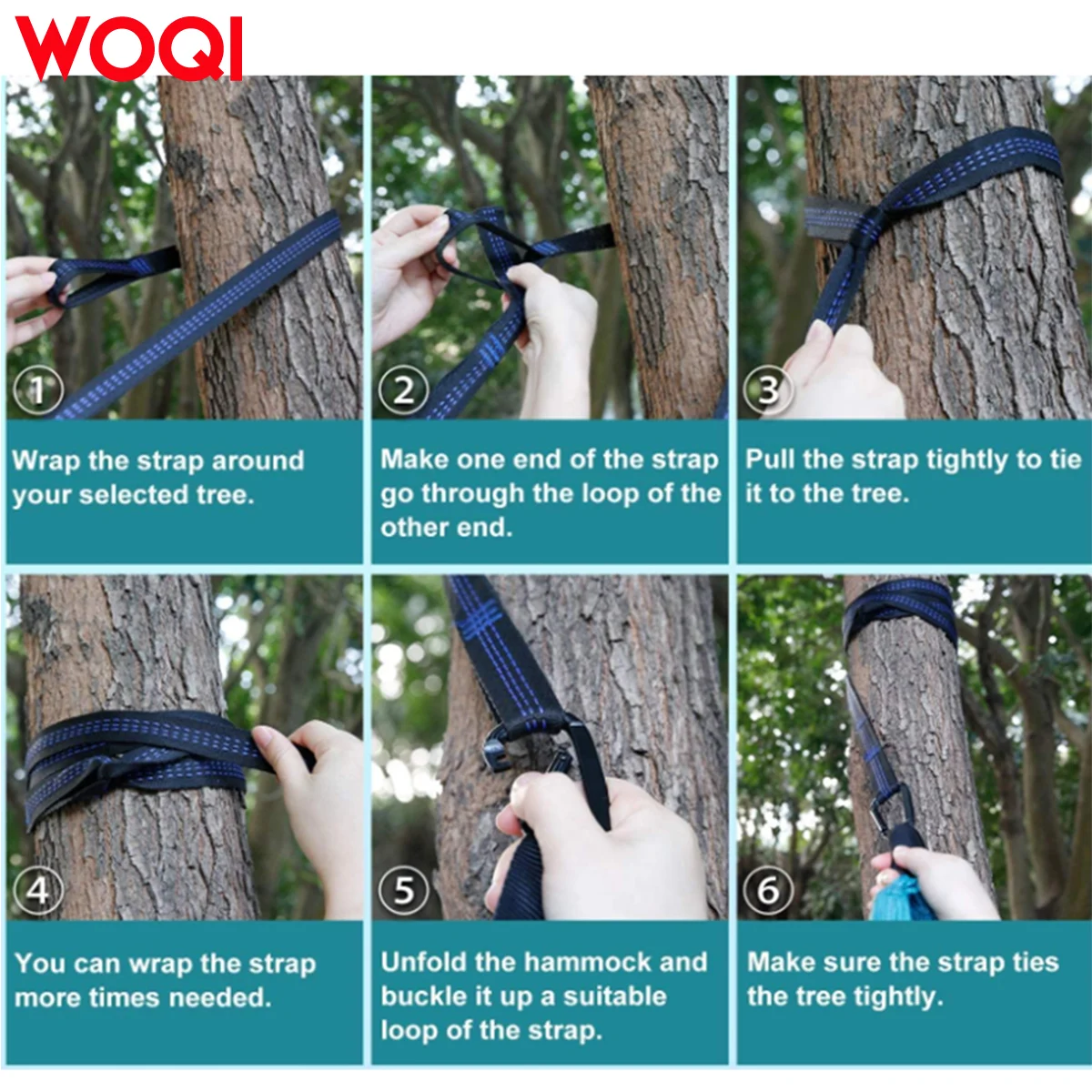 WOQI

①
Wrap the strap around your selected tree.

②
Make one end of the strap go through the loop of the other end.

③
Pull the strap tightly to tie it to the tree.

④
You can wrap the strap more times needed.

⑤
Unfold the hammock and buckle it up a suitable loop of the strap.

⑥
Make sure the strap ties the tree tightly.