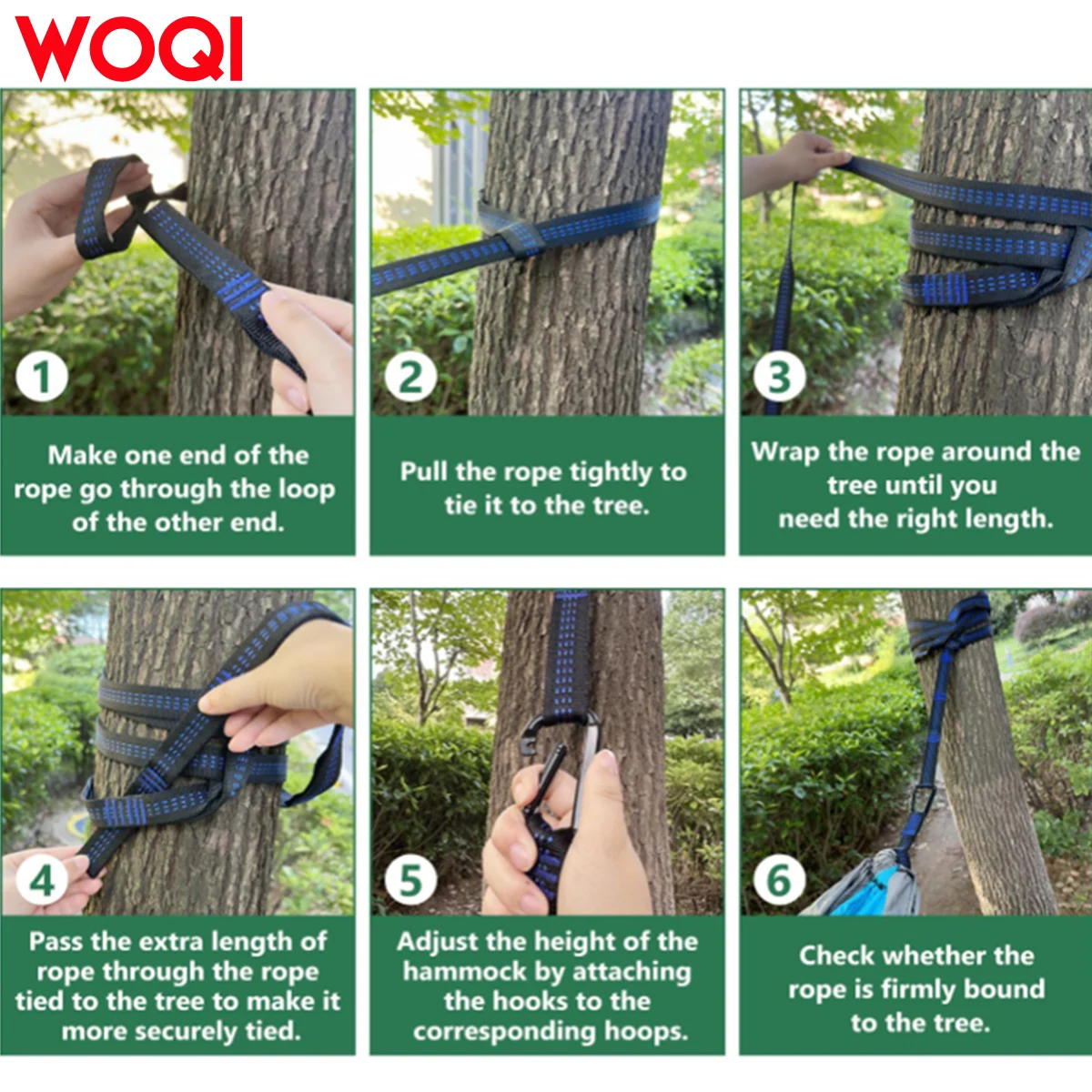 WOQI

1

Make one end of the rope go through the loop of the other end.

2

Pull the rope tightly to tie it to the tree.

3

Wrap the rope around the tree until you need the right length.

4

Pass the extra length of rope through the rope tied to the tree to make it more securely tied.

5

Adjust the height of the hammock by attaching the hooks to the corresponding hoops.

6

Check whether the rope is firmly bound to the tree.