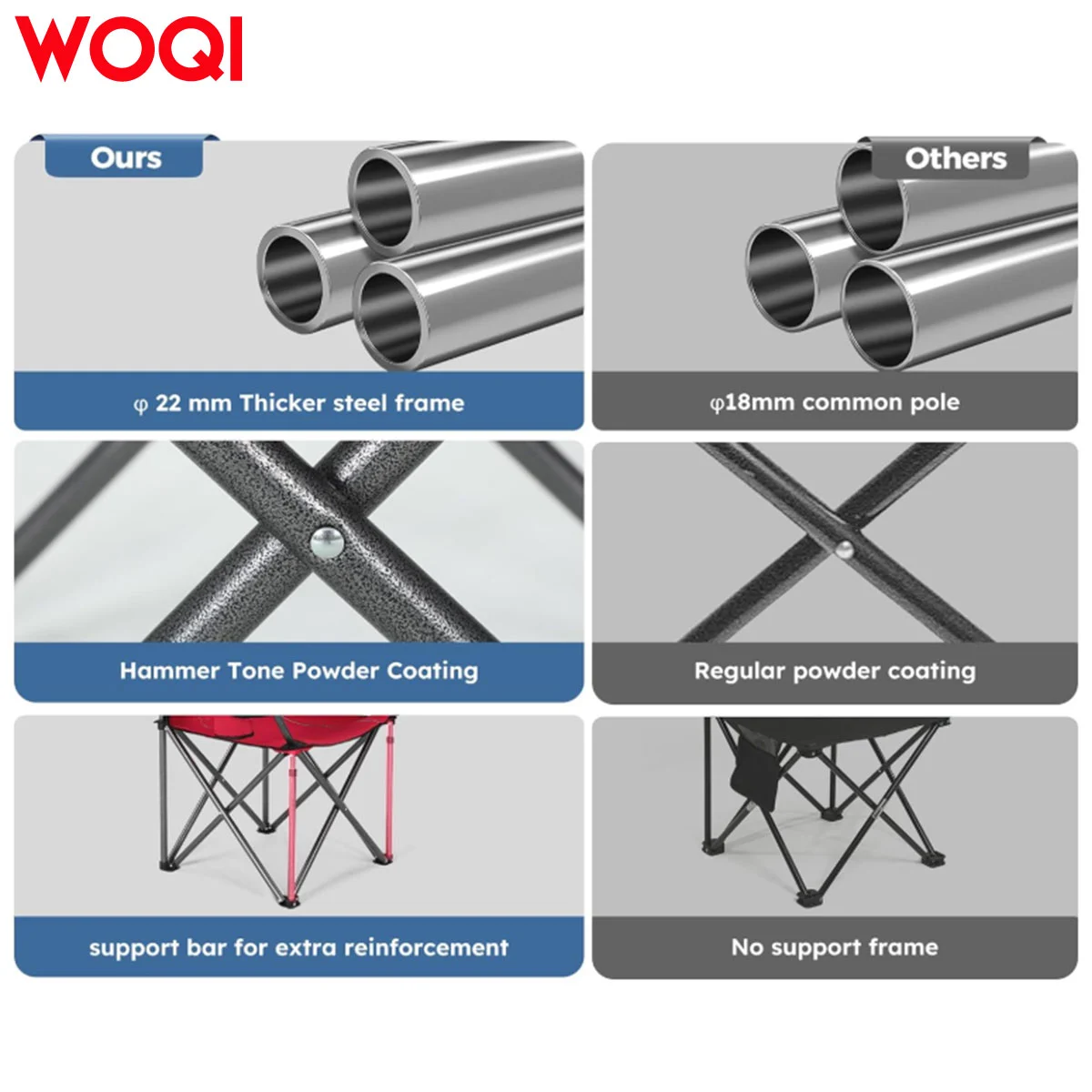 WOQI

Ours

φ 22 mm Thicker steel frame

Hammer Tone Powder Coating

support bar for extra reinforcement

Others

φ18mm common pole

Regular powder coating

No support frame