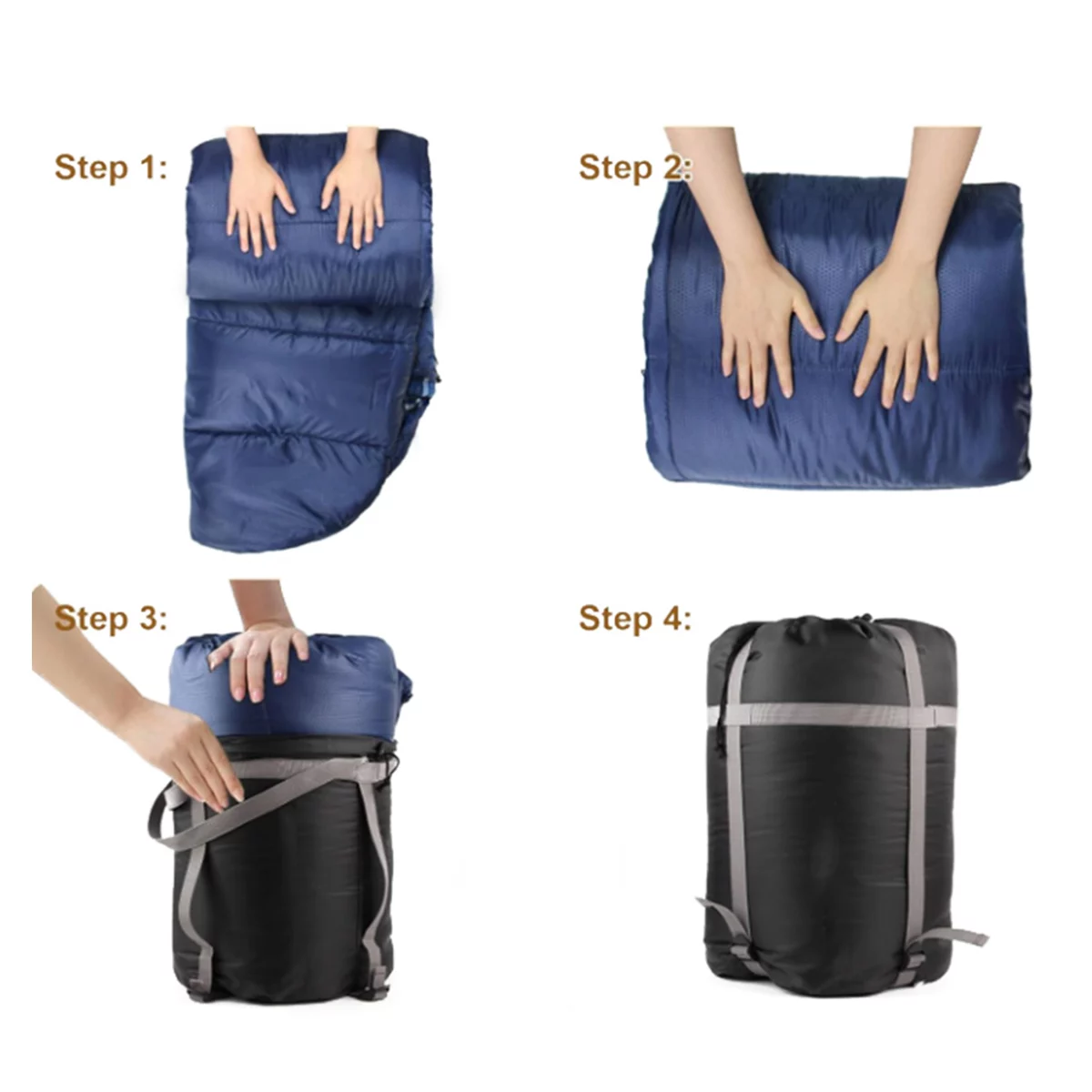 Step 1:

Step 2:

Step 3:

Step 4: