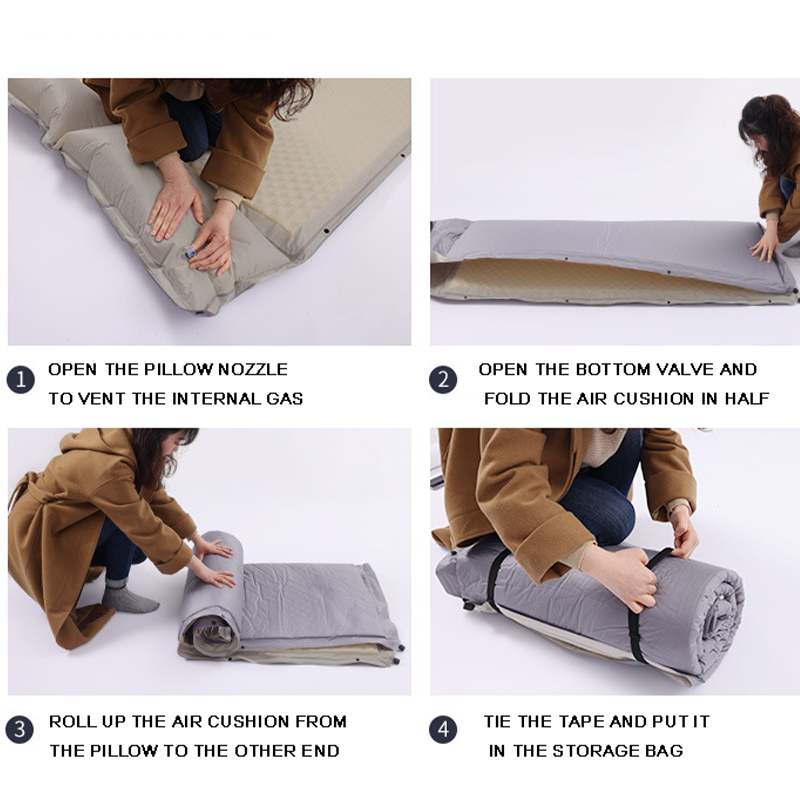 1 OPEN THE PILLOW NOZZLE TO VENT THE INTERNAL GAS

2 OPEN THE BOTTOM VALVE AND FOLD THE AIR CUSHION IN HALF

3 ROLL UP THE AIR CUSHION FROM THE PILLOW TO THE OTHER END

4 TIE THE TAPE AND PUT IT IN THE STORAGE BAG