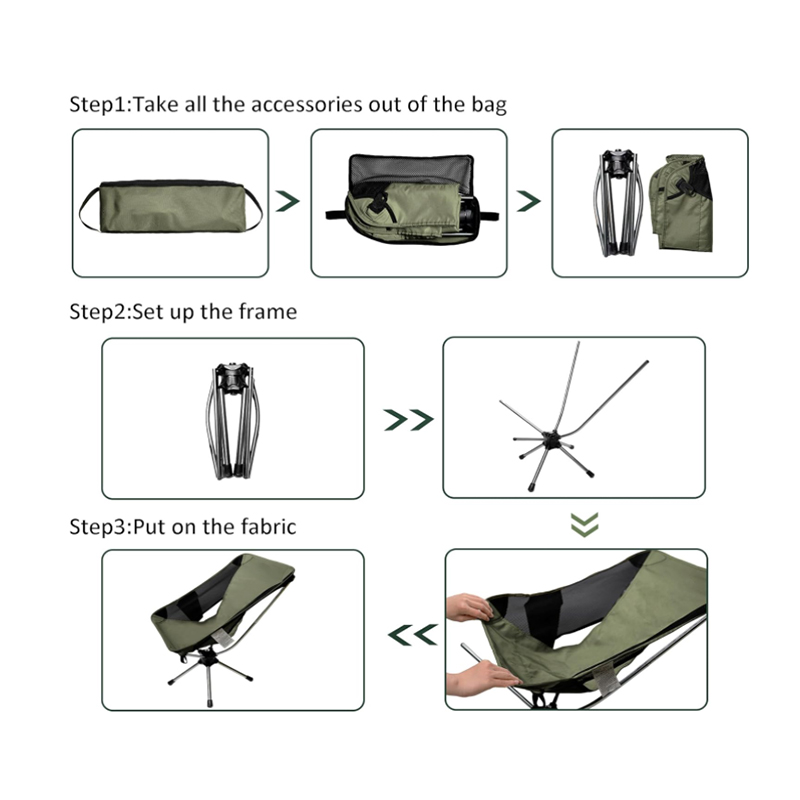 Step1:Take all the accessories out of the bag

Step2:Set up the frame

Step3:Put on the fabric